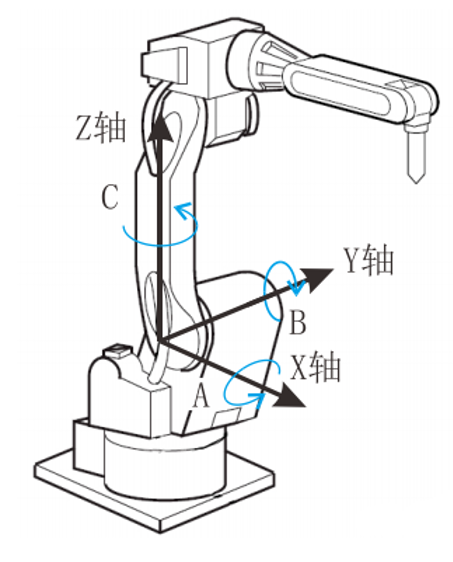 Z轴

C

Y轴

B

X轴

A